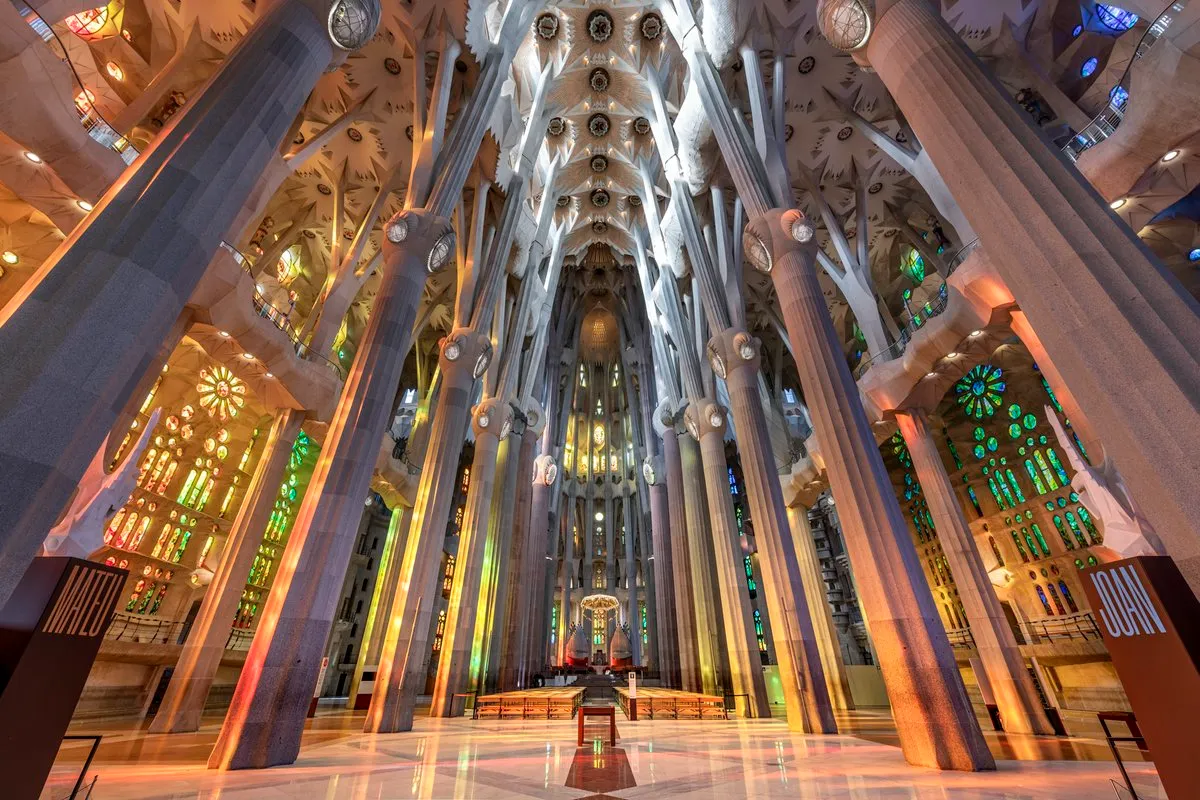 MATEU

JOAN